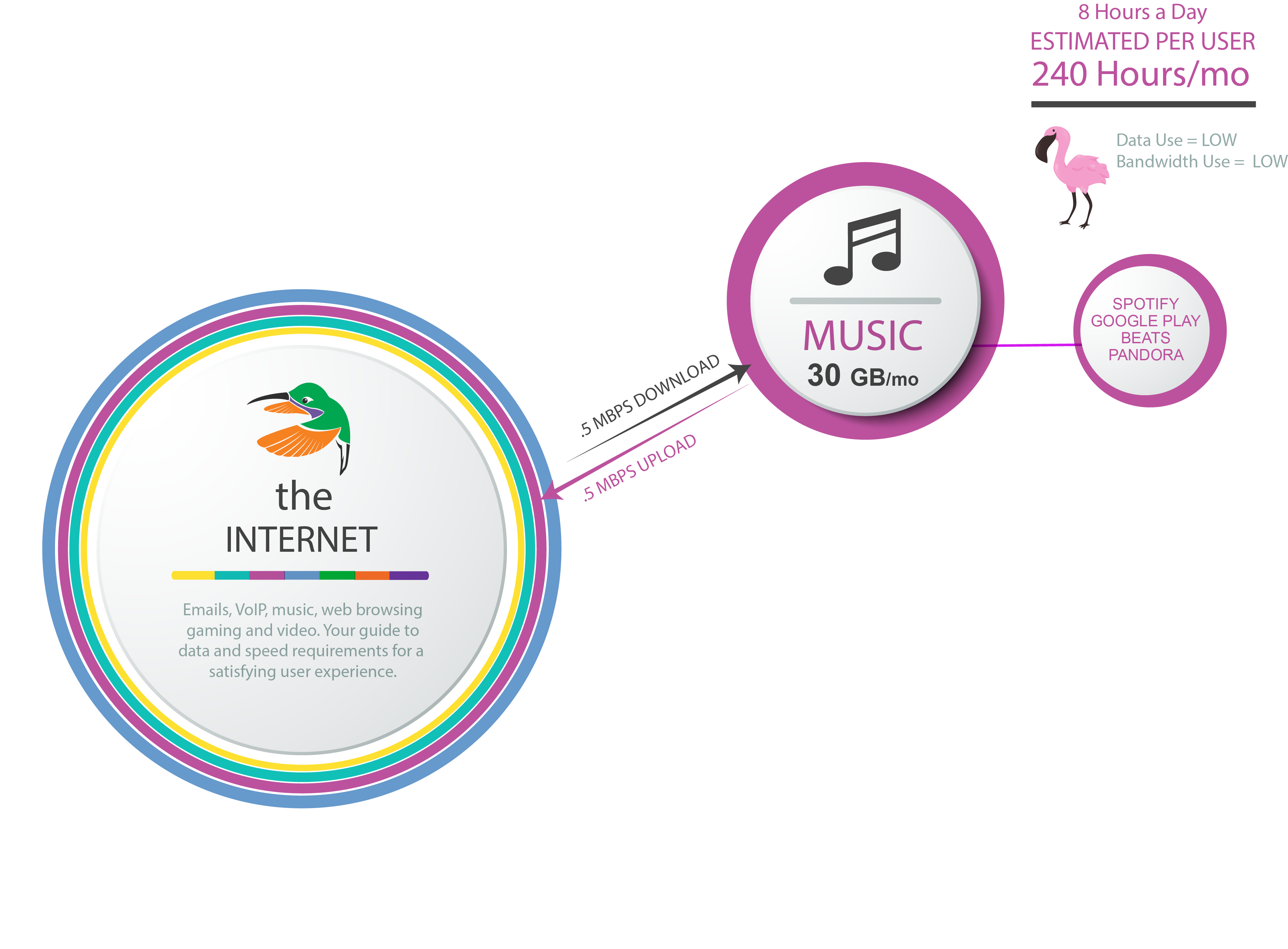 8 Hours a Day
ESTIMATED PER USER
240 Hours/mo

Data Use = LOW
Bandwidth Use = LOW

MUSIC
30 GB/mo

SPOTIFY
GOOGLE PLAY
BEATS
PANDORA

.5 MBPS DOWNLOAD

.5 MBPS UPLOAD

the
INTERNET

Emails, VoIP, music, web browsing gaming and video. Your guide to data and speed requirements for a satisfying user experience.