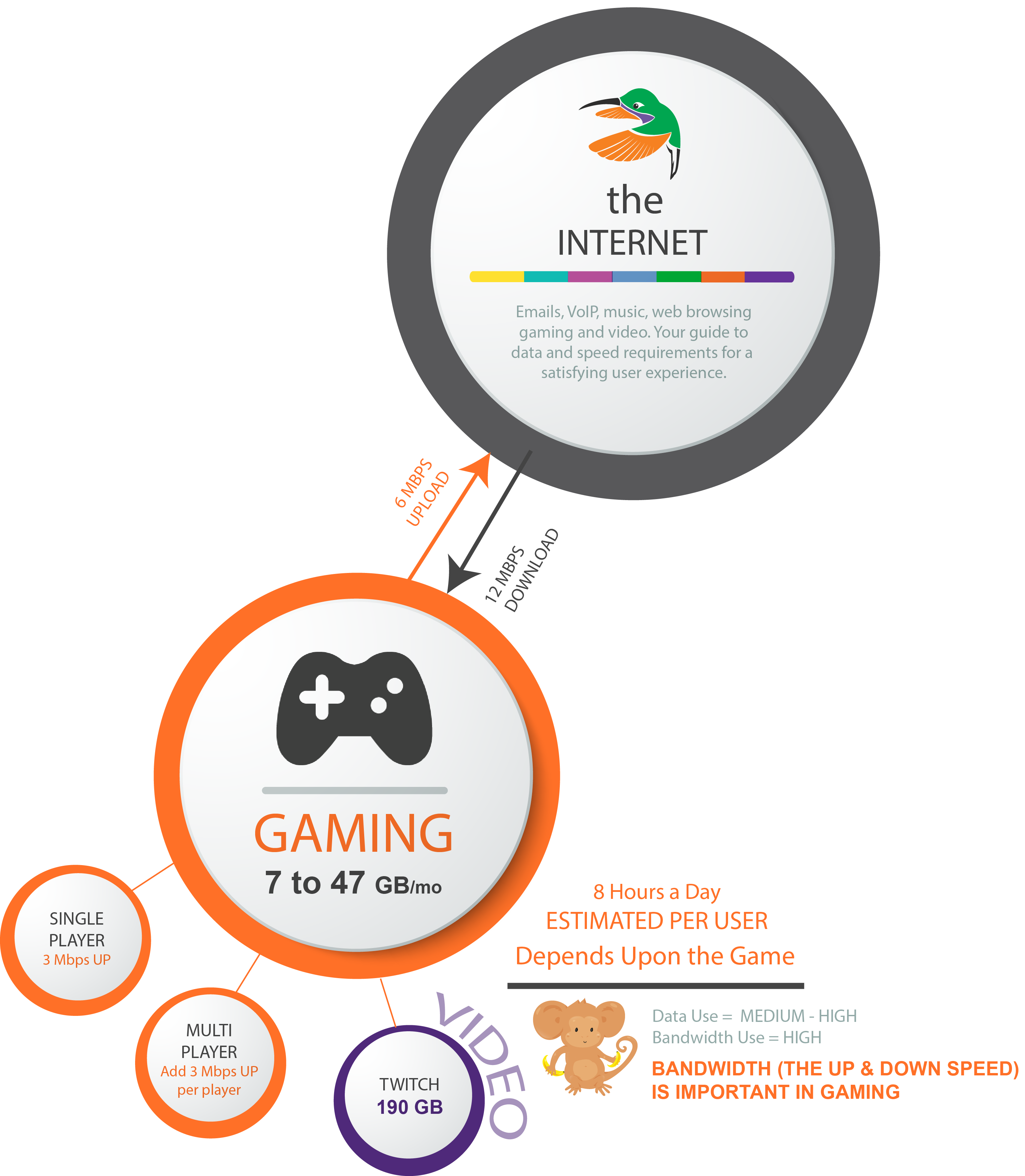 the
INTERNET

Emails, VoIP, music, web browsing gaming and video. Your guide to data and speed requirements for a satisfying user experience.

6 MBPS
UPLOAD

12 MBPS
DOWNLOAD

GAMING
7 to 47 GB/mo

SINGLE PLAYER
3 Mbps UP

MULTI PLAYER
Add 3 Mbps UP per player

TWITCH
190 GB

VIDEO

8 Hours a Day
ESTIMATED PER USER
Depends Upon the Game

Data Use = MEDIUM - HIGH
Bandwidth Use = HIGH

BANDWIDTH (THE UP & DOWN SPEED) IS IMPORTANT IN GAMING